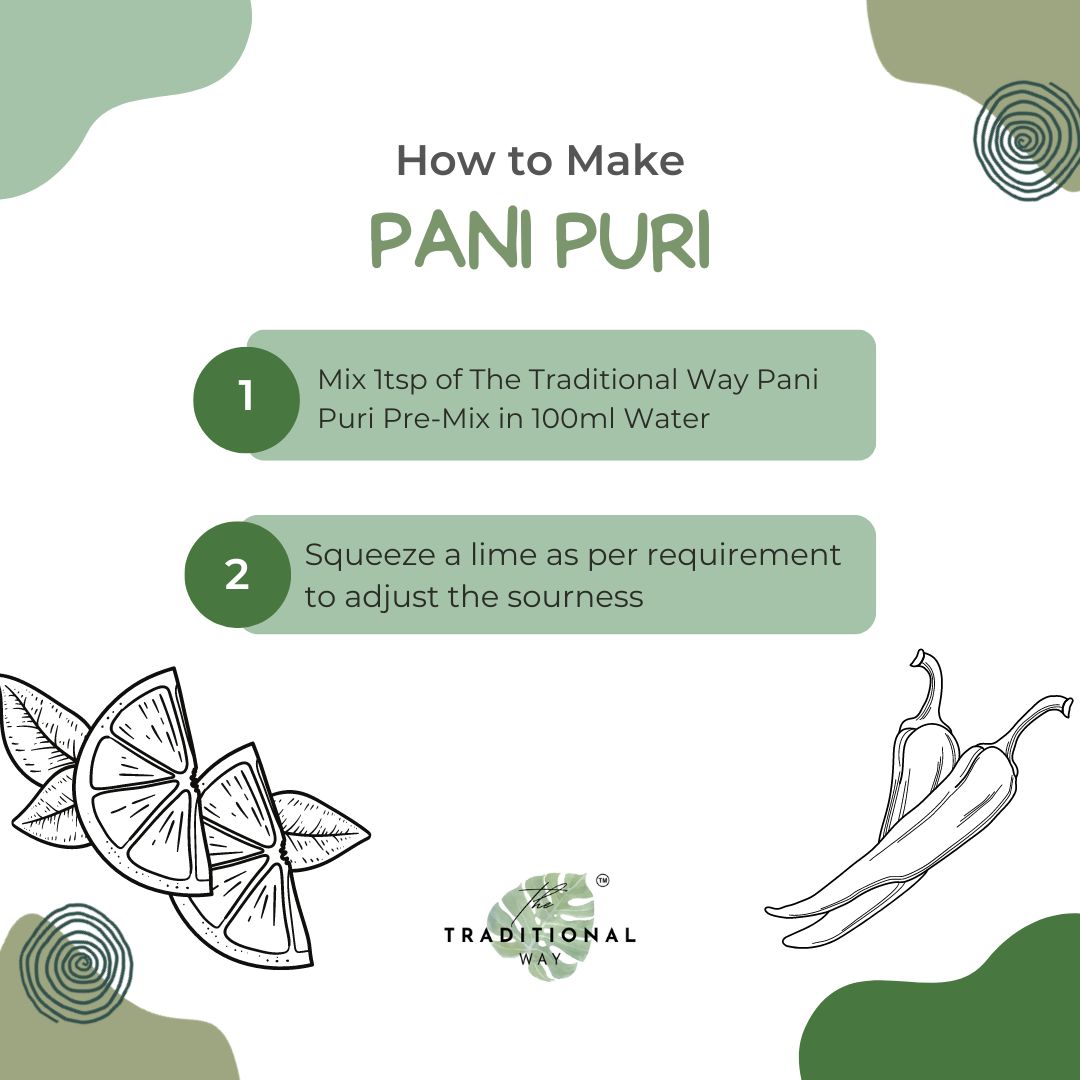 How to Make

PANI PURI

1 Mix 1tsp of The Traditional Way Pani Puri Pre-Mix in 100ml Water

2 Squeeze a lime as per requirement to adjust the sourness

The TRADITIONAL WAY ™